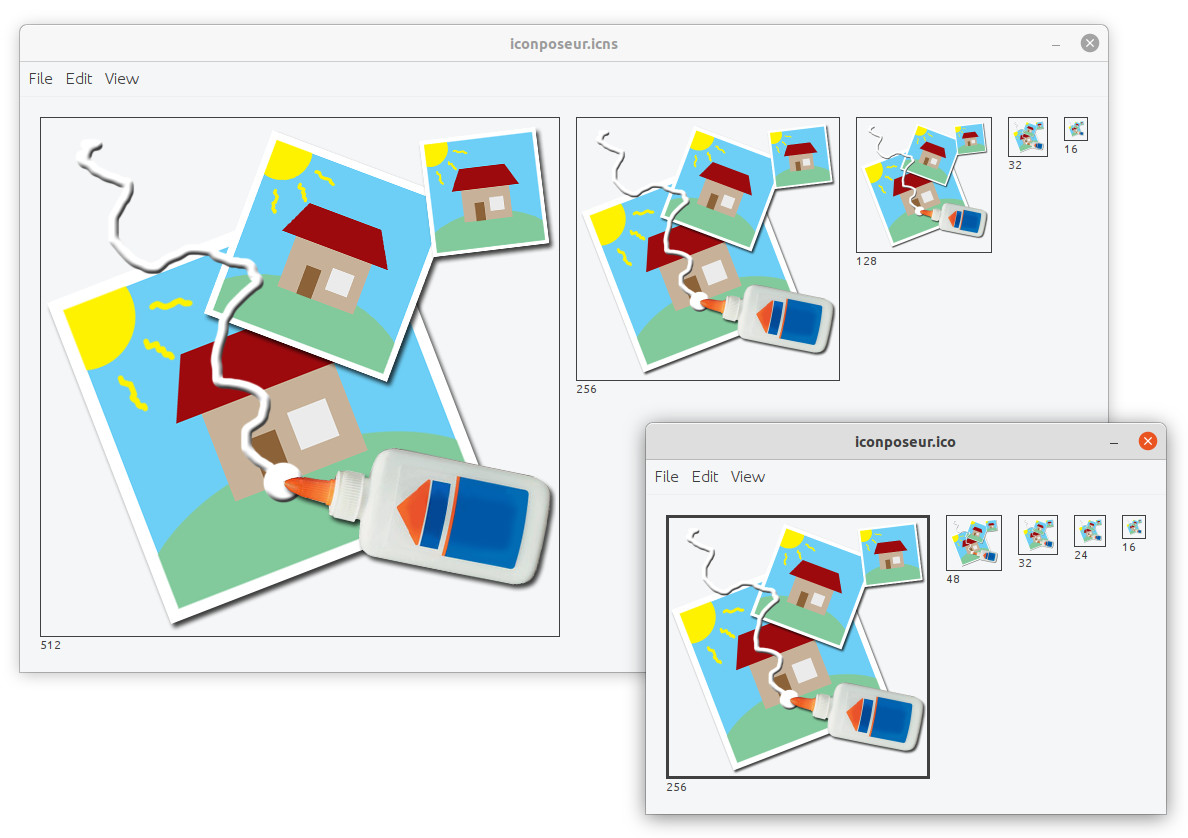 iconposeur.icns

File Edit View

512

256

128

32

16

iconposeur.ico

File Edit View

256

48

32

24

16