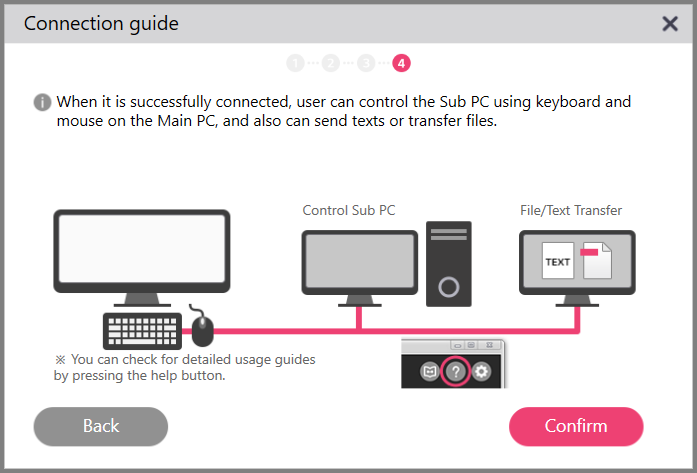 Connection guide

1 2 3 4

When it is successfully connected, user can control the Sub PC using keyboard and mouse on the Main PC, and also can send texts or transfer files.

Control Sub PC

File/Text Transfer

TEXT

※ You can check for detailed usage guides by pressing the help button.

?

Back

Confirm