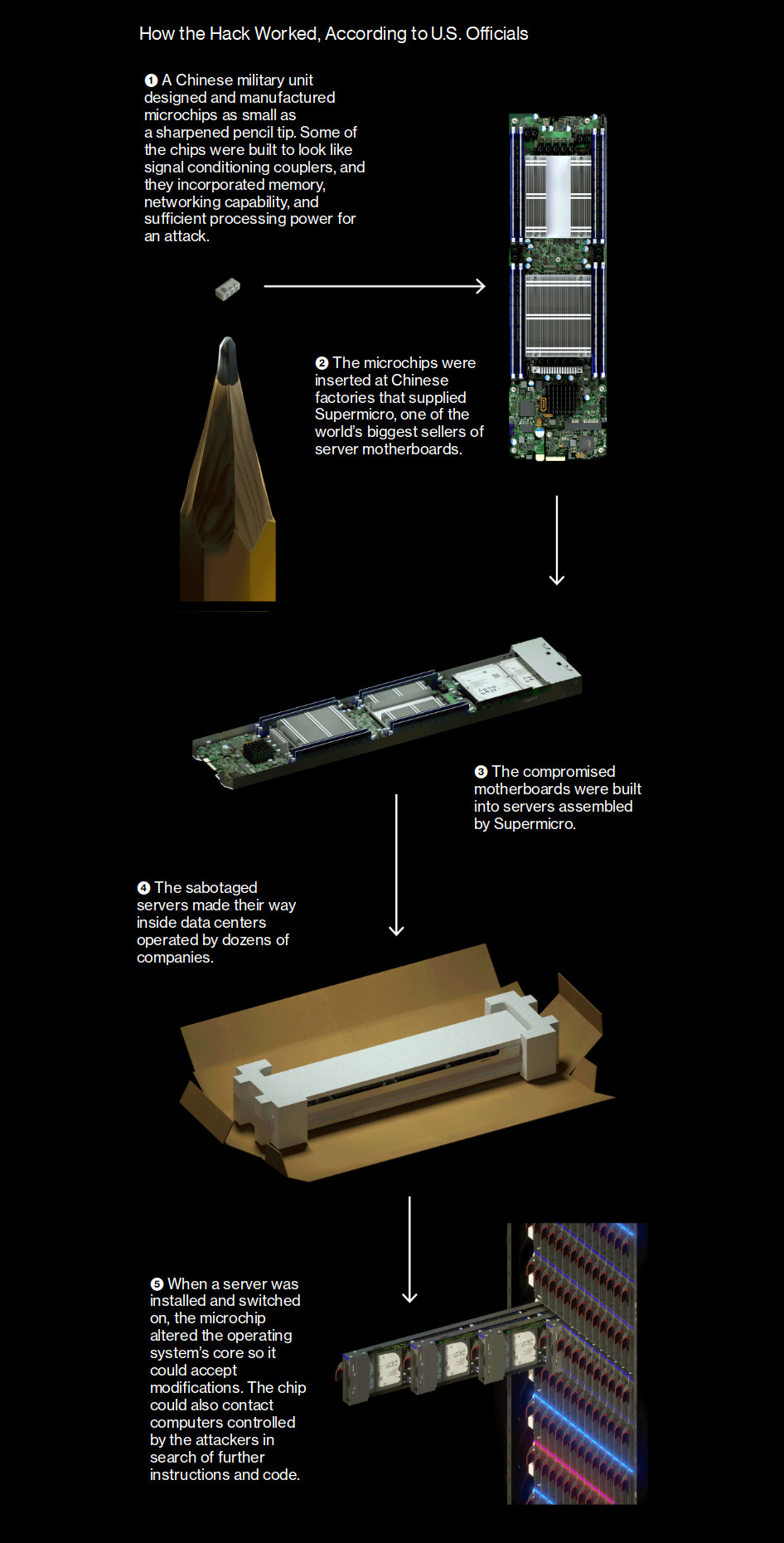 How the Hack Worked, According to U.S. Officials

❶ A Chinese military unit designed and manufactured microchips as small as a sharpened pencil tip. Some of the chips were built to look like signal conditioning couplers, and they incorporated memory, networking capability, and sufficient processing power for an attack.

❷ The microchips were inserted at Chinese factories that supplied Supermicro, one of the world's biggest sellers of server motherboards.

❸ The compromised motherboards were built into servers assembled by Supermicro.

❹ The sabotaged servers made their way inside data centers operated by dozens of companies.

❺ When a server was installed and switched on, the microchip altered the operating system's core so it could accept modifications. The chip could also contact computers controlled by the attackers in search of further instructions and code.