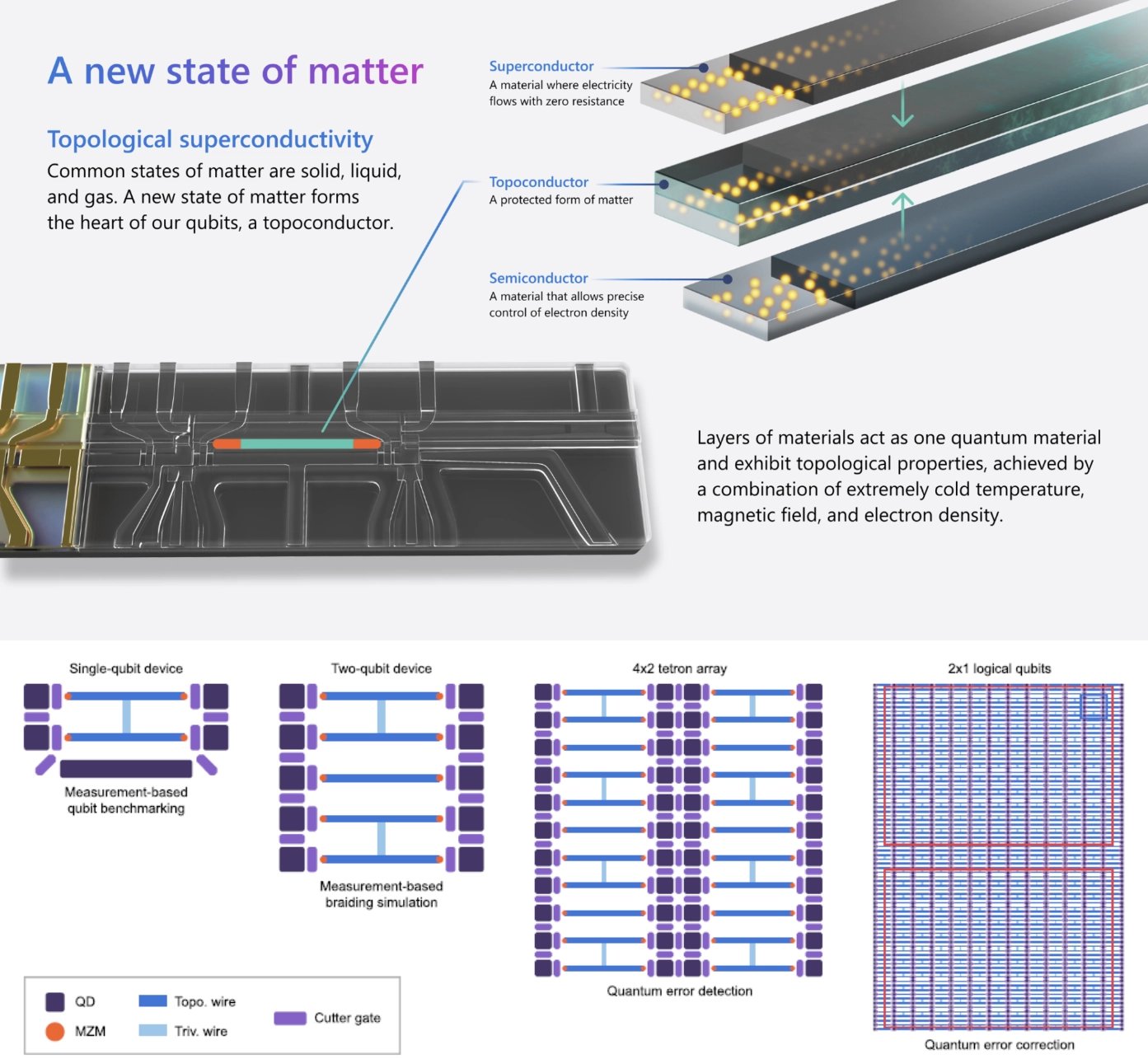 A new state of matter

Topological superconductivity
Common states of matter are solid, liquid, and gas. A new state of matter forms the heart of our qubits, a topoconductor.

Superconductor
A material where electricity flows with zero resistance

Topoconductor
A protected form of matter

Semiconductor
A material that allows precise control of electron density

Layers of materials act as one quantum material and exhibit topological properties, achieved by a combination of extremely cold temperature, magnetic field, and electron density.

Single-qubit device
Measurement-based qubit benchmarking

Two-qubit device
Measurement-based braiding simulation

4x2 tetron array
Quantum error detection

2x1 logical qubits
Quantum error correction

QD
MZM
Topo. wire
Triv. wire
Cutter gate