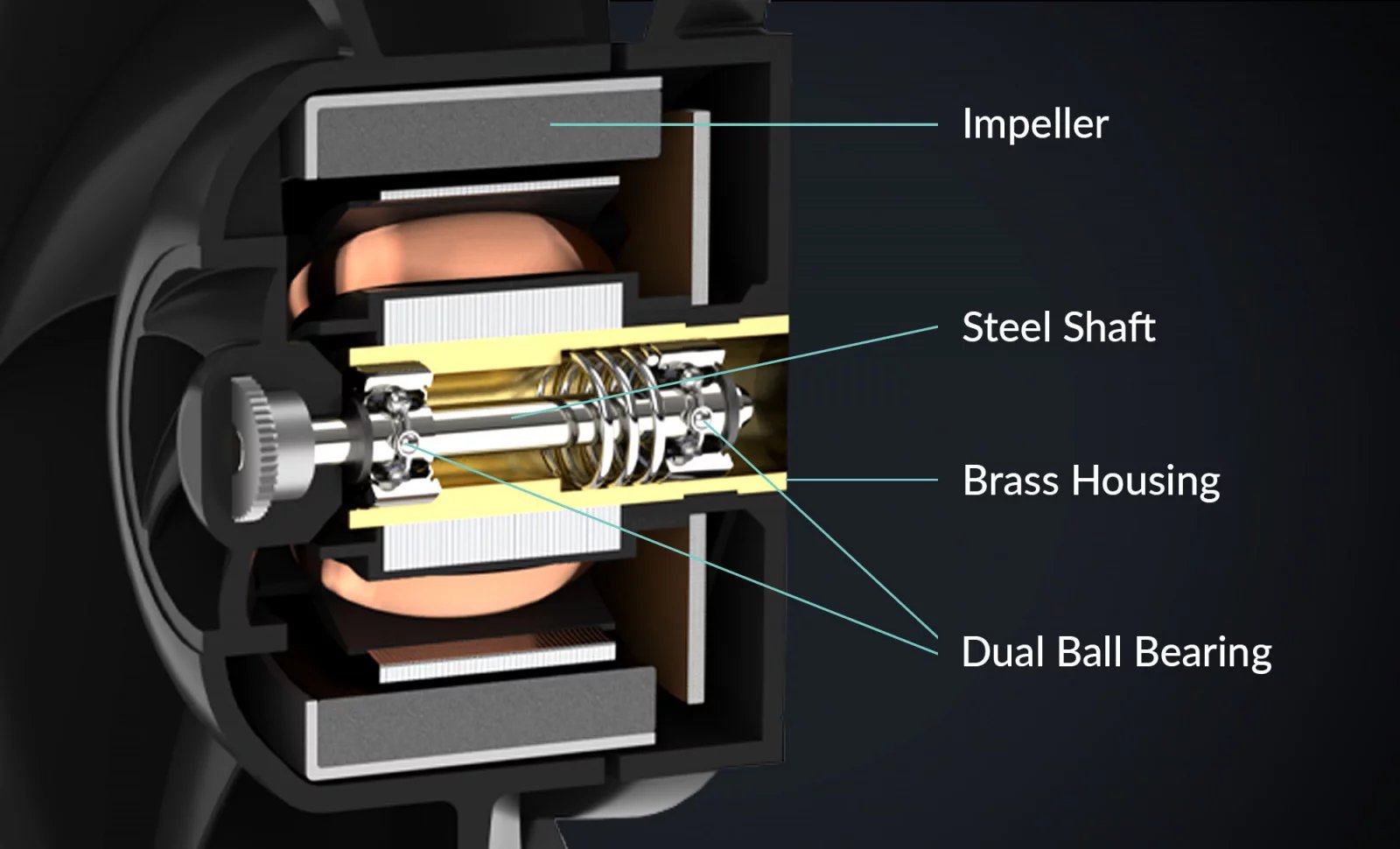 Impeller

Steel Shaft

Brass Housing

Dual Ball Bearing