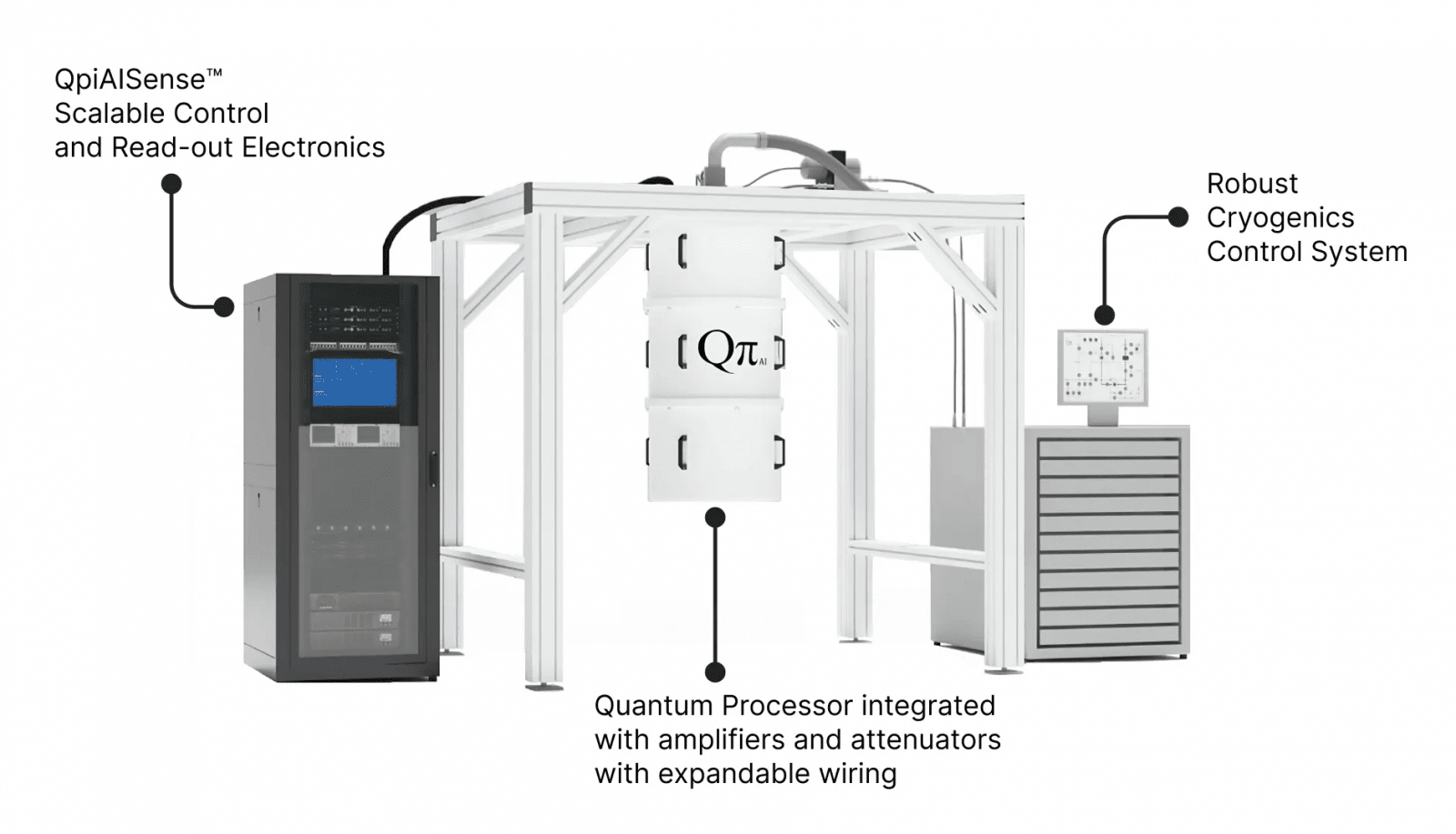 QpiAISense™
Scalable Control
and Read-out Electronics

Robust
Cryogenics
Control System

Qπ AI

Quantum Processor integrated
with amplifiers and attenuators
with expandable wiring