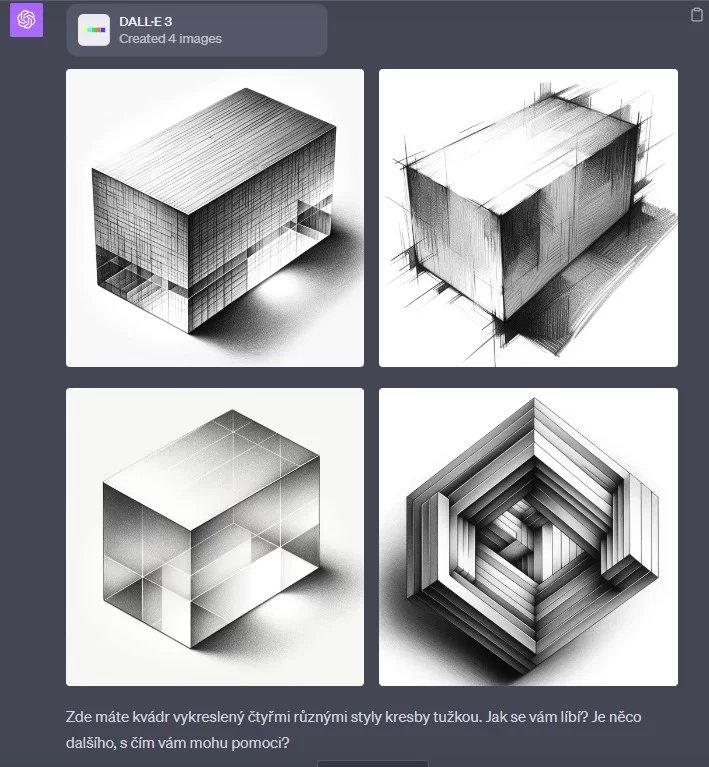 DALL·E 3
Created 4 images

Zde máte kvádr vykreslený čtyřmi různými styly kresby tužkou. Jak se vám líbí? Je něco dalšího, s čím vám mohu pomoci?