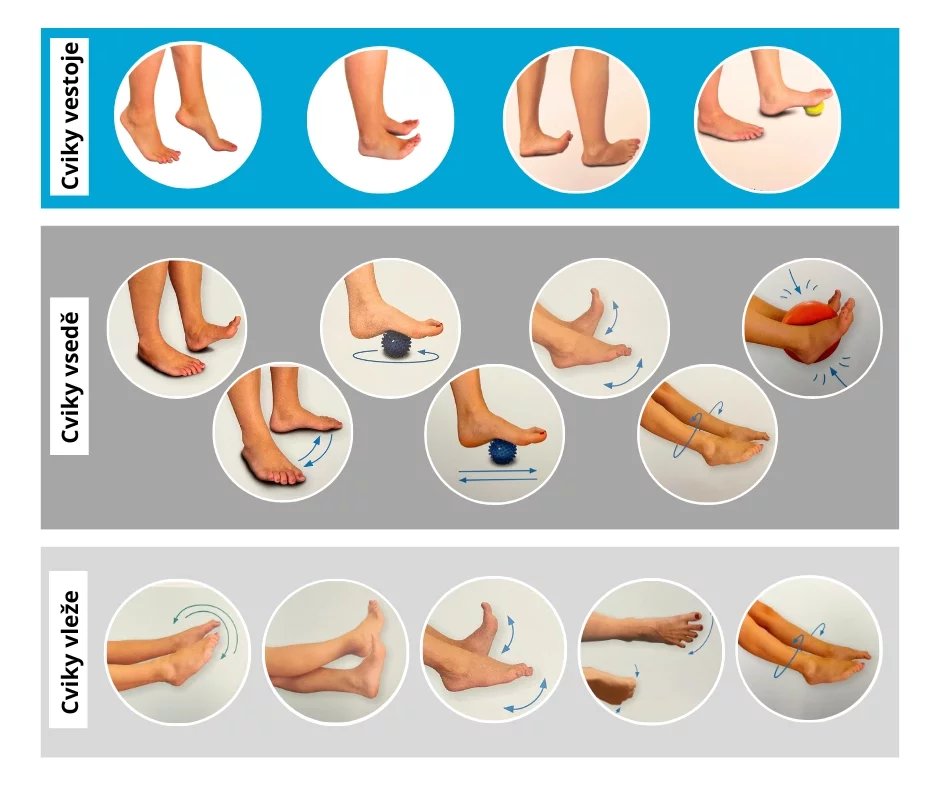 Cviky vestoje

Cviky vsedě

Cviky vleže