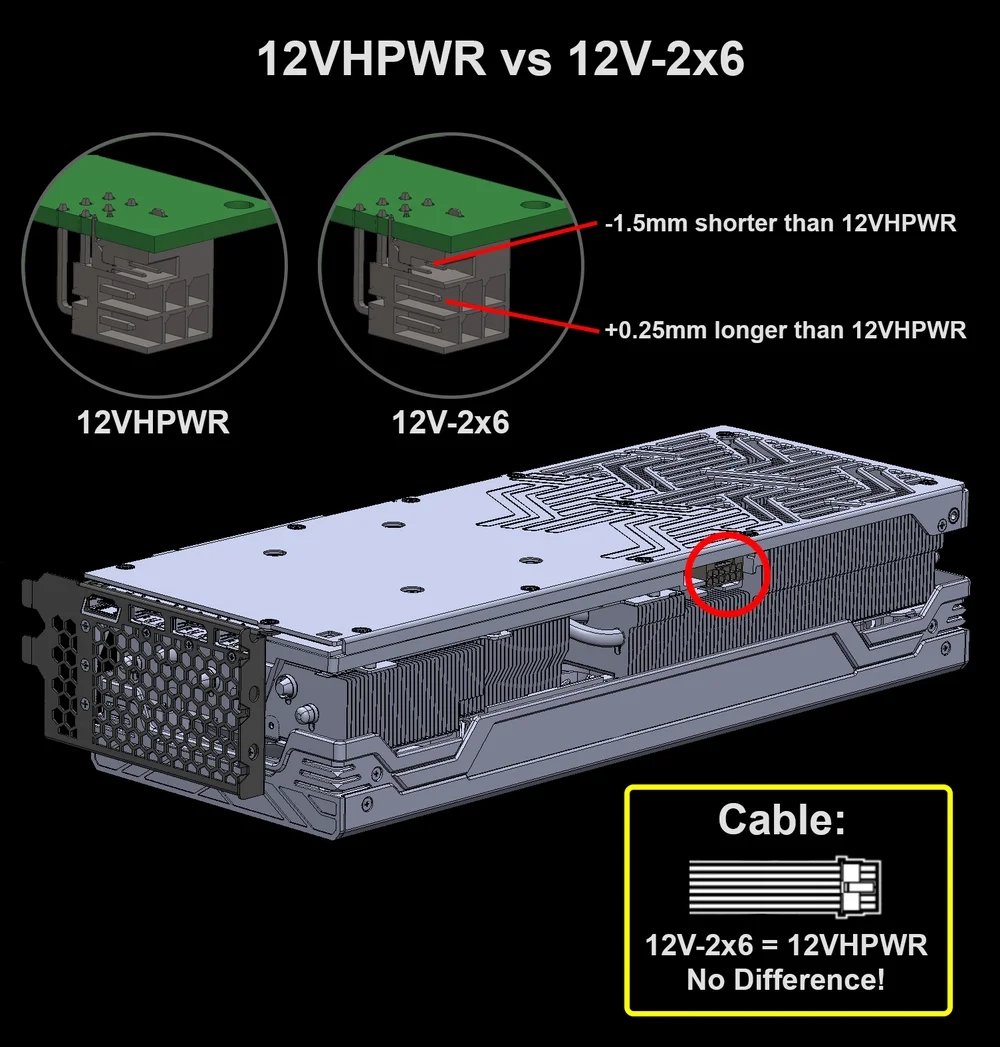 12VHPWR vs 12V-2x6

-1.5mm shorter than 12VHPWR

+0.25mm longer than 12VHPWR

12VHPWR

12V-2x6

Cable:

12V-2x6 = 12VHPWR
No Difference!