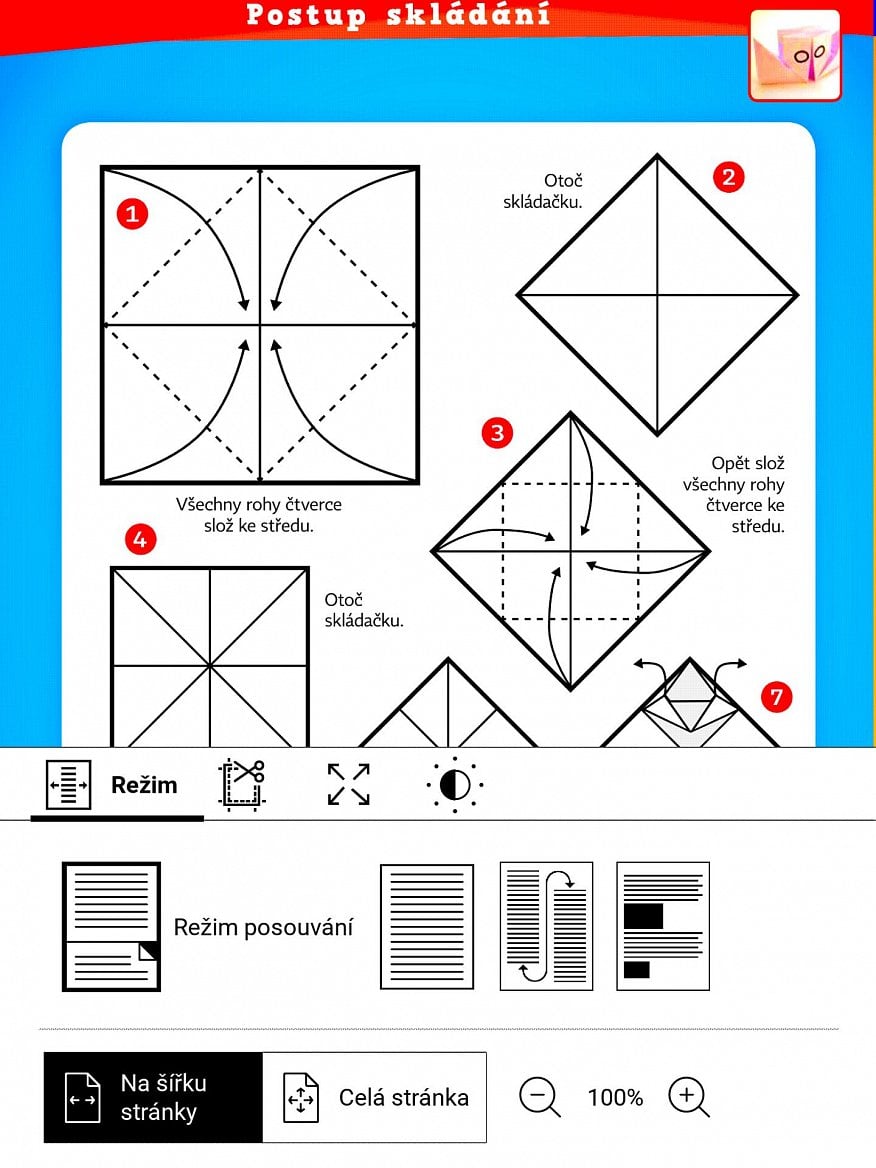 Postup skládání

1

Všechny rohy čtverce slož ke středu.

Otoč skládačku.

2

3

Opět slož všechny rohy čtverce ke středu.

4

Otoč skládačku.

7

Režim

Režim posouvání

Na šířku stránky

Celá stránka

100%