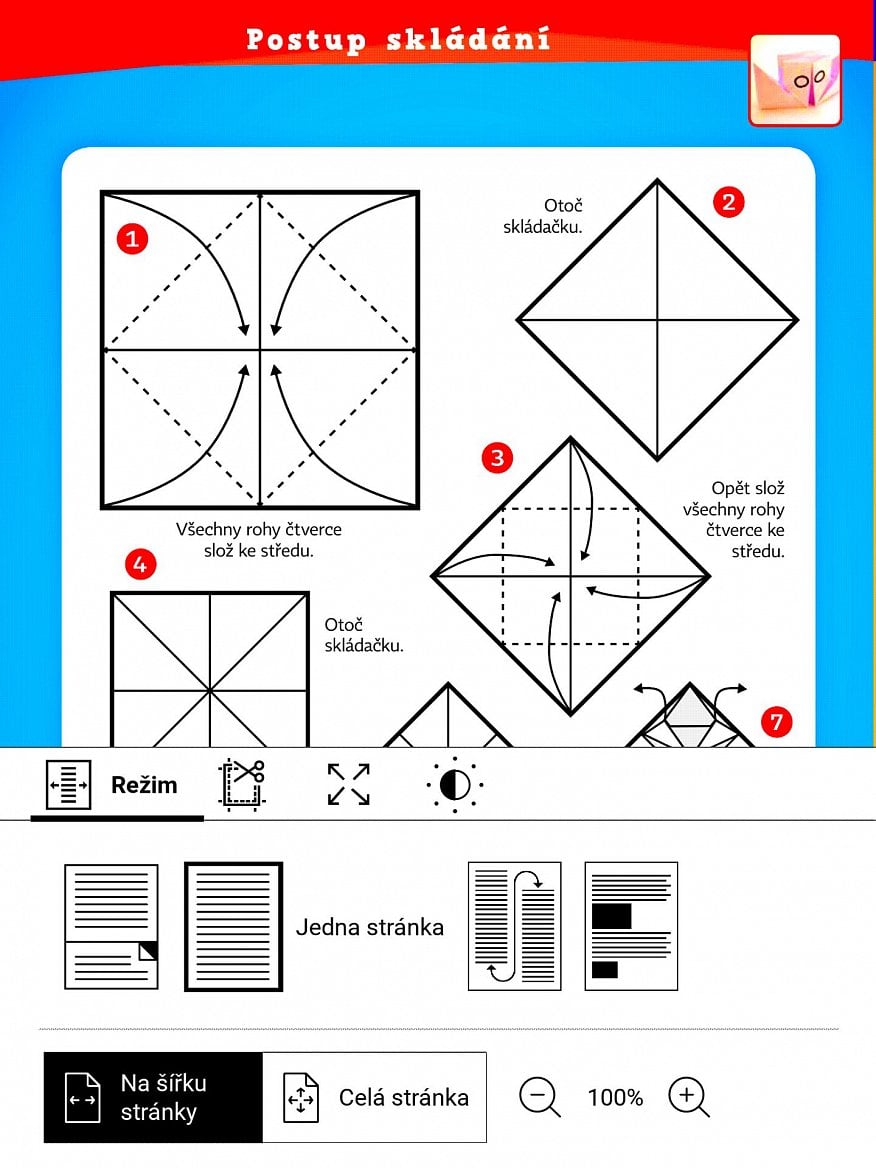 Postup skládání

1

Všechny rohy čtverce slož ke středu.

Otoč skládačku.

2

3

Opět slož všechny rohy čtverce ke středu.

4

Otoč skládačku.

7

Režim

Jedna stránka

Na šířku stránky

Celá stránka

100%