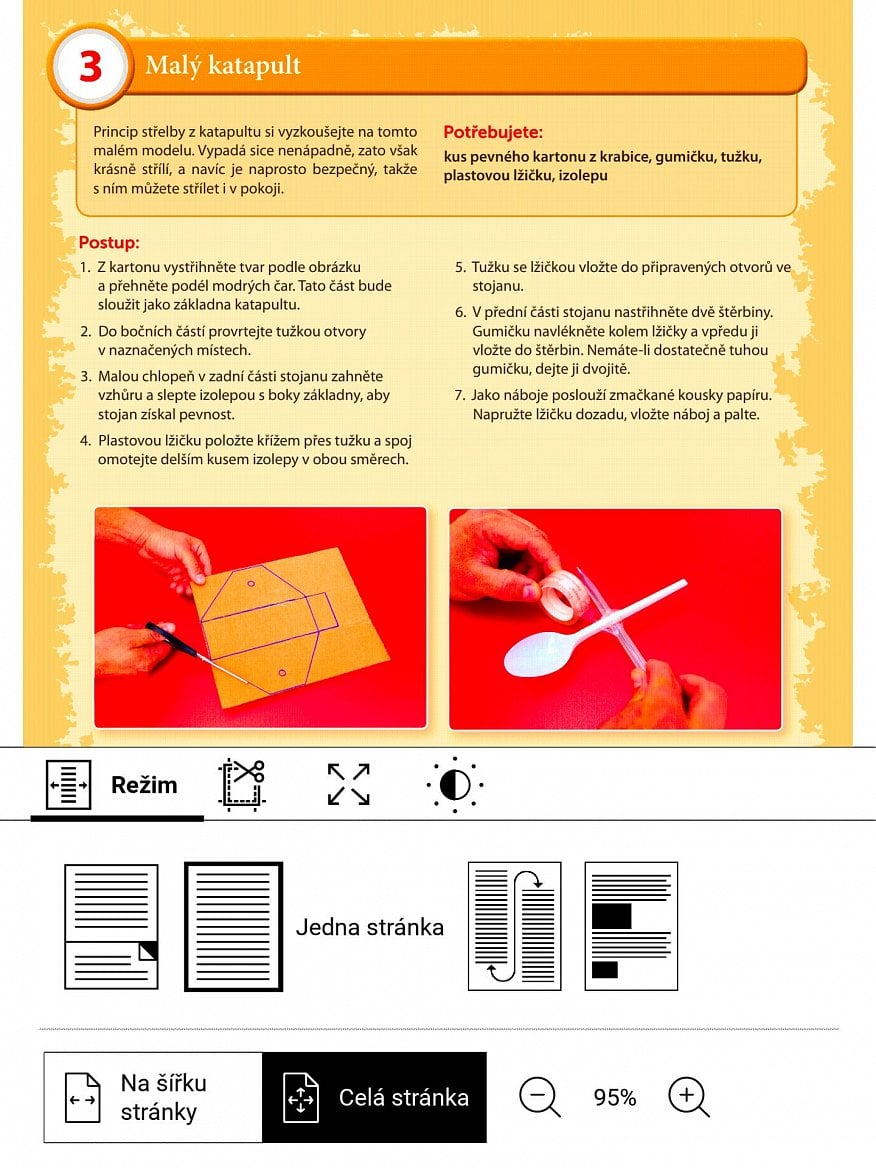 3 Malý katapult

Princip střelby z katapultu si vyzkoušejte na tomto malém modelu. Vypadá sice nenápadně, zato však krásně střílí, a navíc je naprosto bezpečný, takže s ním můžete střílet i v pokoji.

Potřebujete:
kus pevného kartonu z krabice, gumičku, tužku, plastovou lžičku, izolepu

Postup:
1. Z kartonu vystřihněte tvar podle obrázku a přehněte podél modrých čar. Tato část bude sloužit jako základna katapultu.
2. Do bočních částí provrtejte tužkou otvory v naznačených místech.
3. Malou chlopeň v zadní části stojanu zahněte vzhůru a slepte izolepou s boky základny, aby stojan získal pevnost.
4. Plastovou lžičku položte křížem přes tužku a spoj omotejte delším kusem izolepy v obou směrech.
5. Tužku se lžičkou vložte do připravených otvorů ve stojanu.
6. V přední části stojanu nastřihněte dvě štěrbiny. Gumičku navlékněte kolem lžičky a vpředu ji vložte do štěrbin. Nemáte-li dostatečně tuhou gumičku, dejte ji dvojitě.
7. Jako náboje poslouží zmačkané kousky papíru. Napružte lžičku dozadu, vložte náboj a palte.

Režim

Jedna stránka

Na šířku stránky
Celá stránka
95%