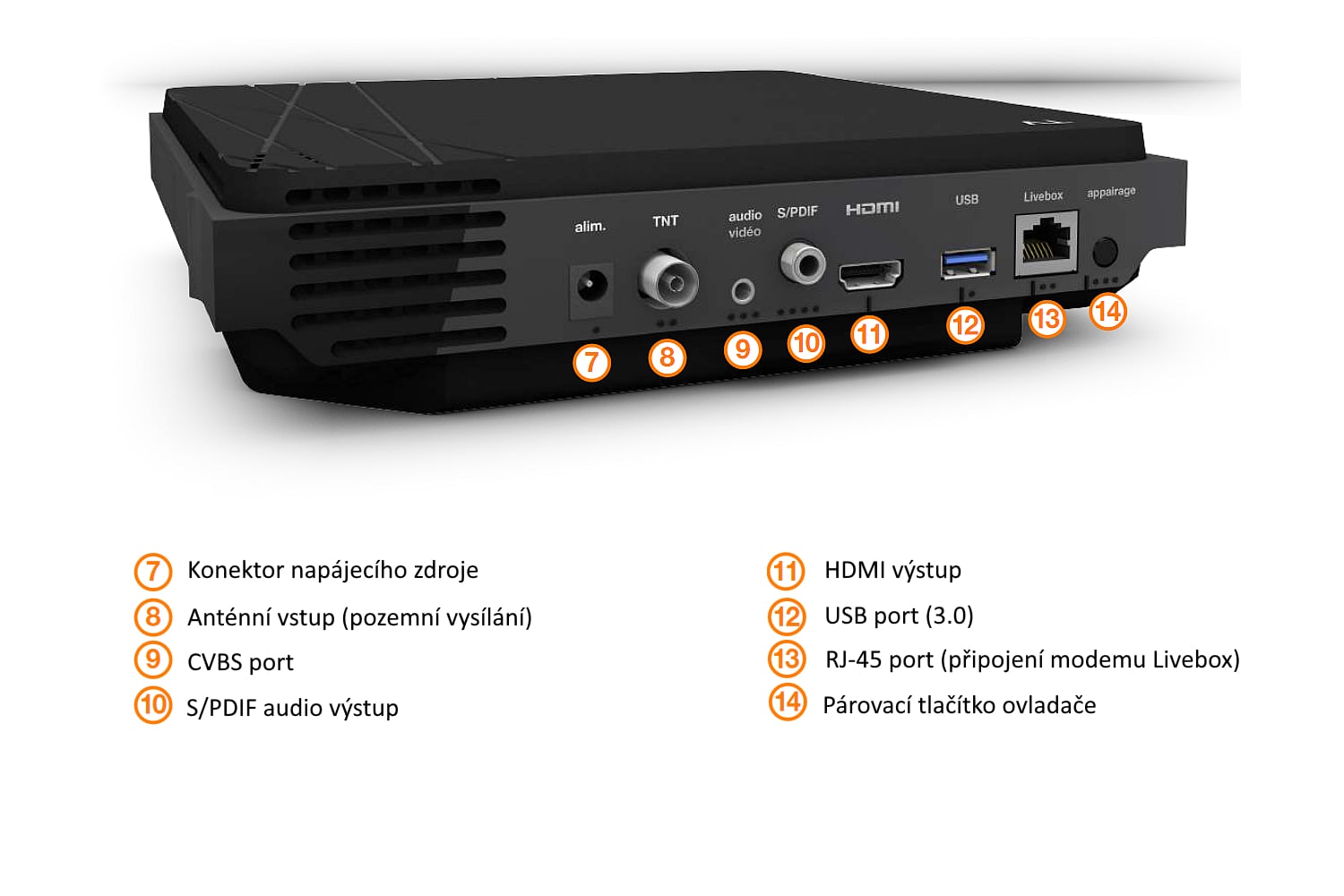 alim.
TNT
audio vidéo
S/PDIF
HDMI
USB
Livebox
appairage

7 8 9 10 11 12 13 14

7 Konektor napájecího zdroje
8 Anténní vstup (pozemní vysílání)
9 CVBS port
10 S/PDIF audio výstup

11 HDMI výstup
12 USB port (3.0)
13 RJ-45 port (připojení modemu Livebox)
14 Párovací tlačítko ovladače